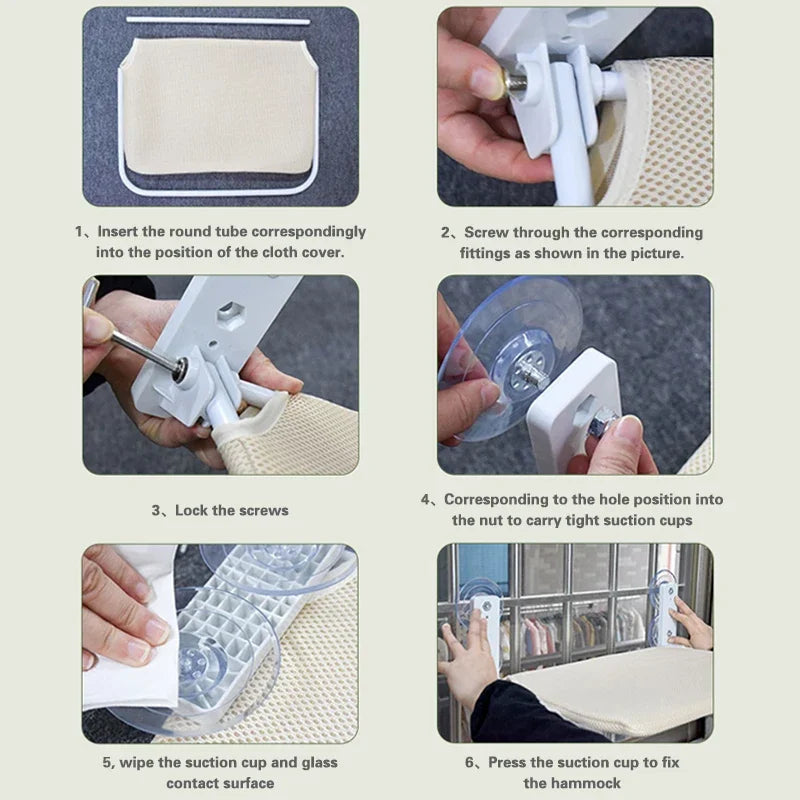 1、Insert the round tube correspondingly into the position of the cloth cover.

2、Screw through the corresponding fittings as shown in the picture.

3、Lock the screws

4、Corresponding to the hole position into the nut to carry tight suction cups

5, wipe the suction cup and glass contact surface

6、Press the suction cup to fix the hammock